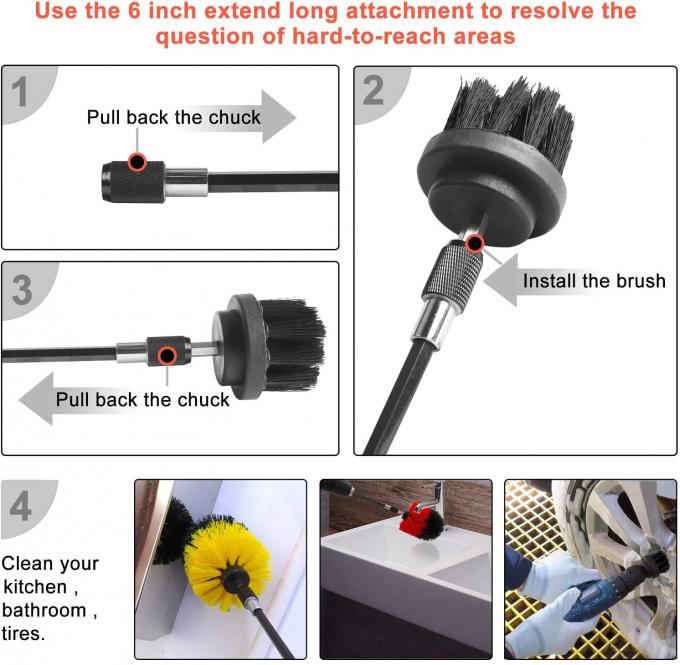 Use the 6 inch extend long attachment to resolve the question of hard-to-reach areas

1

Pull back the chuck

2

Install the brush

3

Pull back the chuck

4

Clean your kitchen , bathroom , tires.